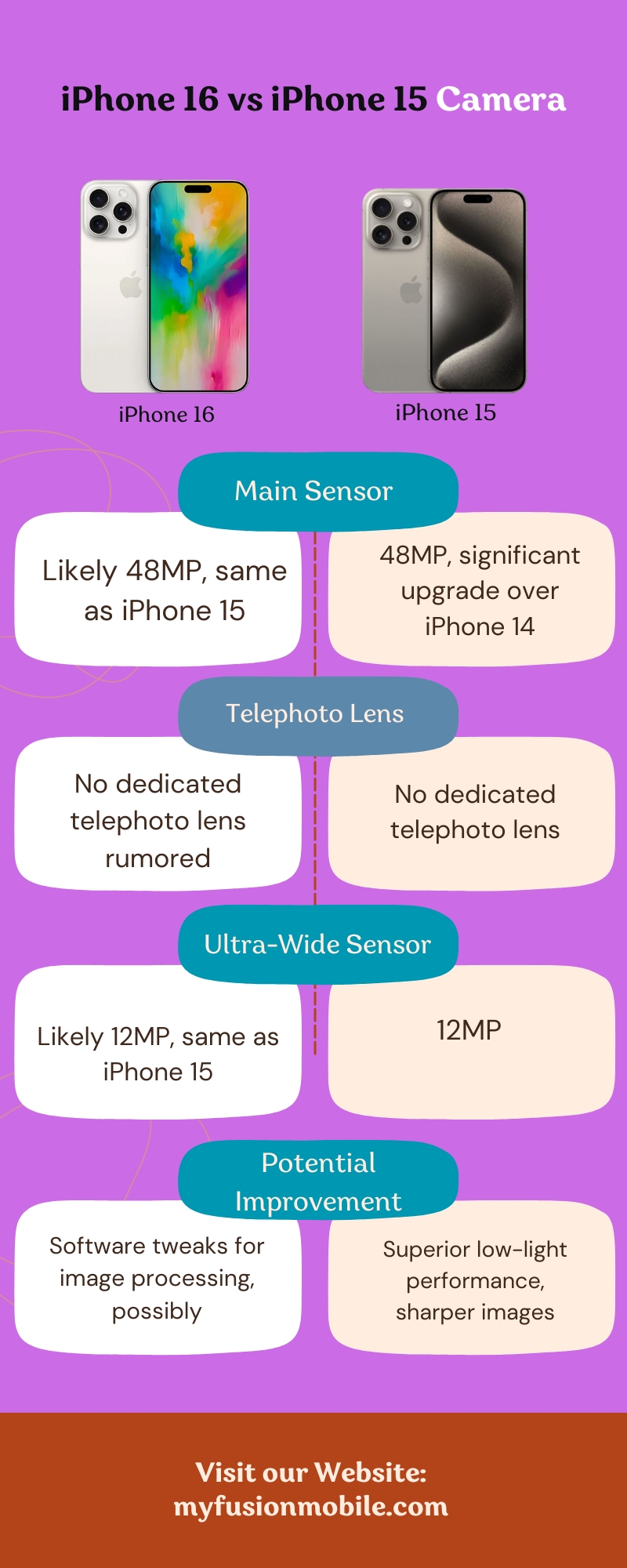 iPhone 16 vs iPhone 15 Camera

iPhone 16

iPhone 15

Main Sensor

Likely 48MP, same as iPhone 15

48MP, significant upgrade over iPhone 14

Telephoto Lens

No dedicated telephoto lens rumored

No dedicated telephoto lens

Ultra-Wide Sensor

Likely 12MP, same as iPhone 15

12MP

Potential Improvement

Software tweaks for image processing, possibly

Superior low-light performance, sharper images

Visit our Website: myfusionmobile.com